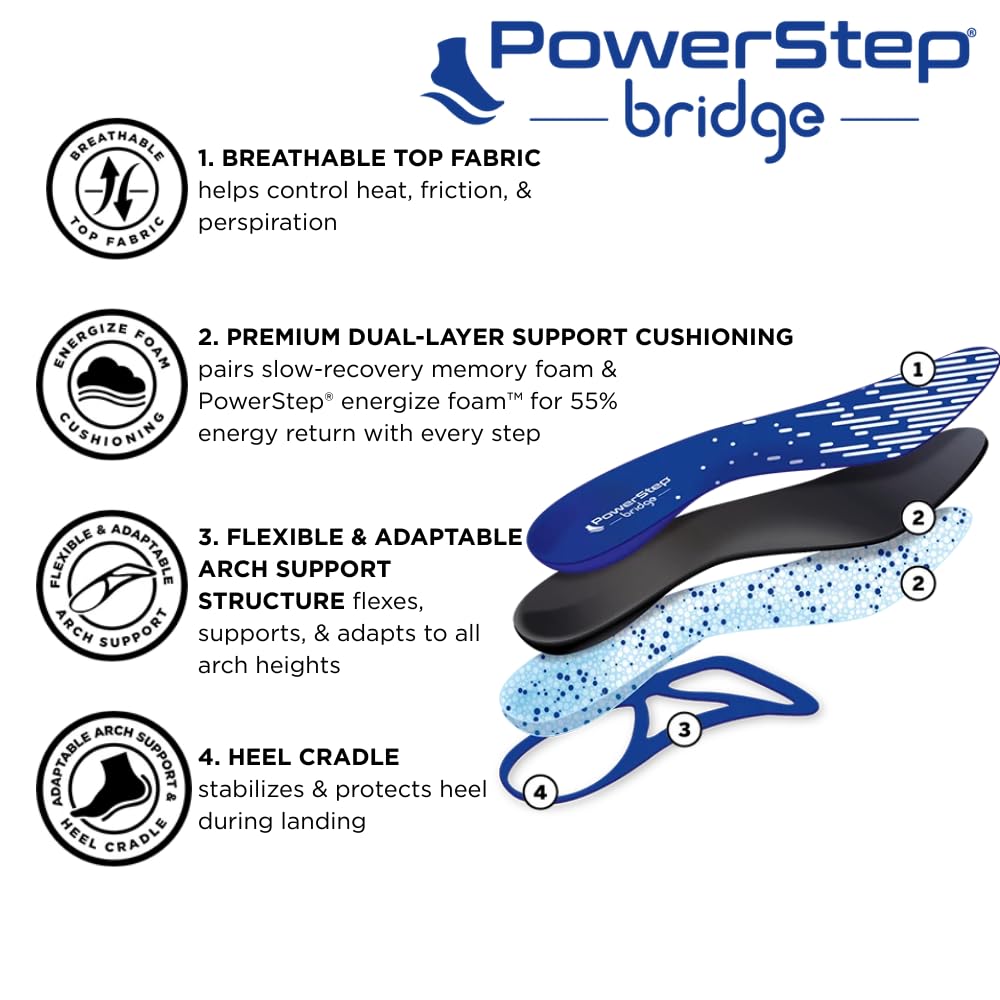 PowerStep®
bridge

BREATHABLE TOP FABRIC

1. BREATHABLE TOP FABRIC helps control heat, friction, & perspiration

ENERGIZE FOAM CUSHIONING

2. PREMIUM DUAL-LAYER SUPPORT CUSHIONING pairs slow-recovery memory foam & PowerStep® energize foam™ for 55% energy return with every step

FLEXIBLE & ADAPTABLE ARCH SUPPORT

3. FLEXIBLE & ADAPTABLE ARCH SUPPORT STRUCTURE flexes, supports, & adapts to all arch heights

ADAPTABLE ARCH SUPPORT & HEEL CRADLE

4. HEEL CRADLE stabilizes & protects heel during landing

1
PowerStep bridge
2
2
3
4